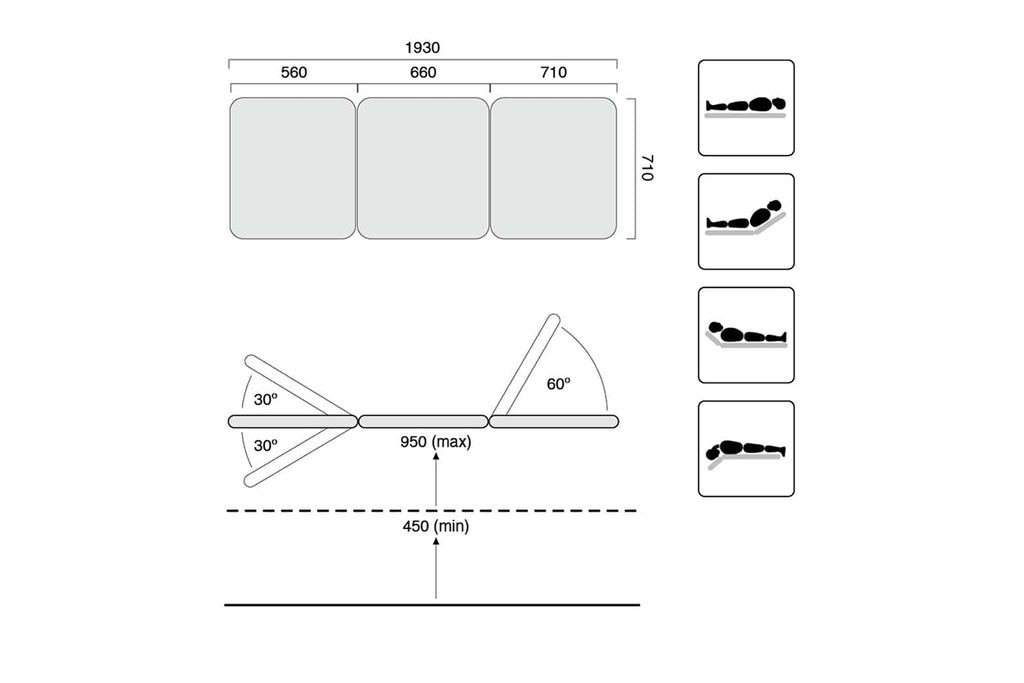 1930
560
660
710
710

30º
30º
60º
950 (max)
450 (min)